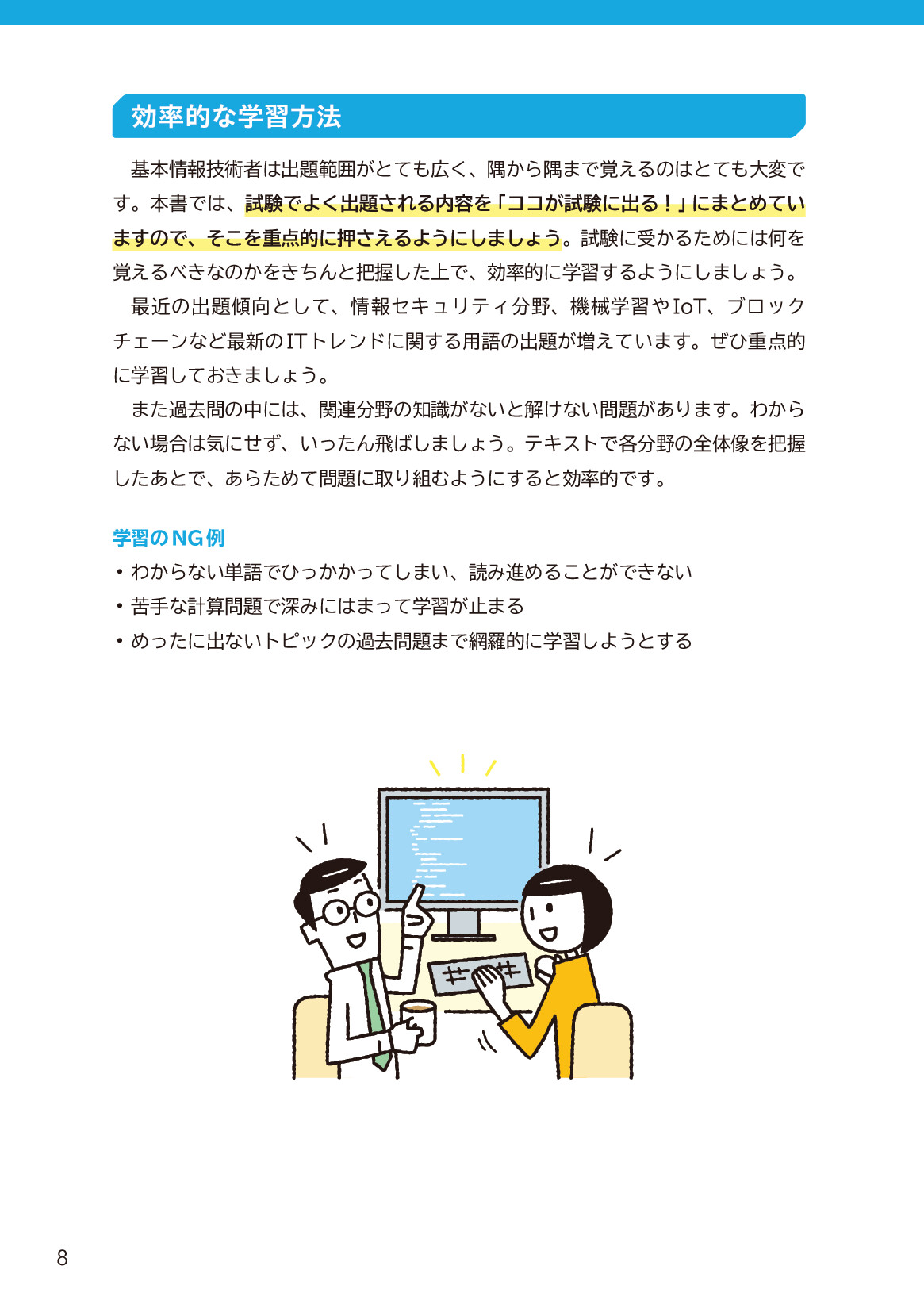 効率的な学習方法

基本情報技術者は出題範囲がとても広く、隅から隅まで覚えるのはとても大変です。本書では、試験でよく出題される内容を「ココが試験に出る！」にまとめていますので、そこを重点的に押さえるようにしましょう。試験に受かるためには何を覚えるべきなのかをきちんと把握した上で、効率的に学習するようにしましょう。

最近の出題傾向として、情報セキュリティ分野、機械学習やIoT、ブロックチェーンなど最新のITトレンドに関する用語の出題が増えています。ぜひ重点的に学習しておきましょう。

また過去問の中には、関連分野の知識がないと解けない問題があります。わからない場合は気にせず、いったん飛ばしましょう。テキストで各分野の全体像を把握したあとで、あらためて問題に取り組むようにすると効率的です。

学習のNG例

・わからない単語でひっかかってしまい、読み進めることができない
・苦手な計算問題で深みにはまって学習が止まる
・めったに出ないトピックの過去問題まで網羅的に学習しようとする

8